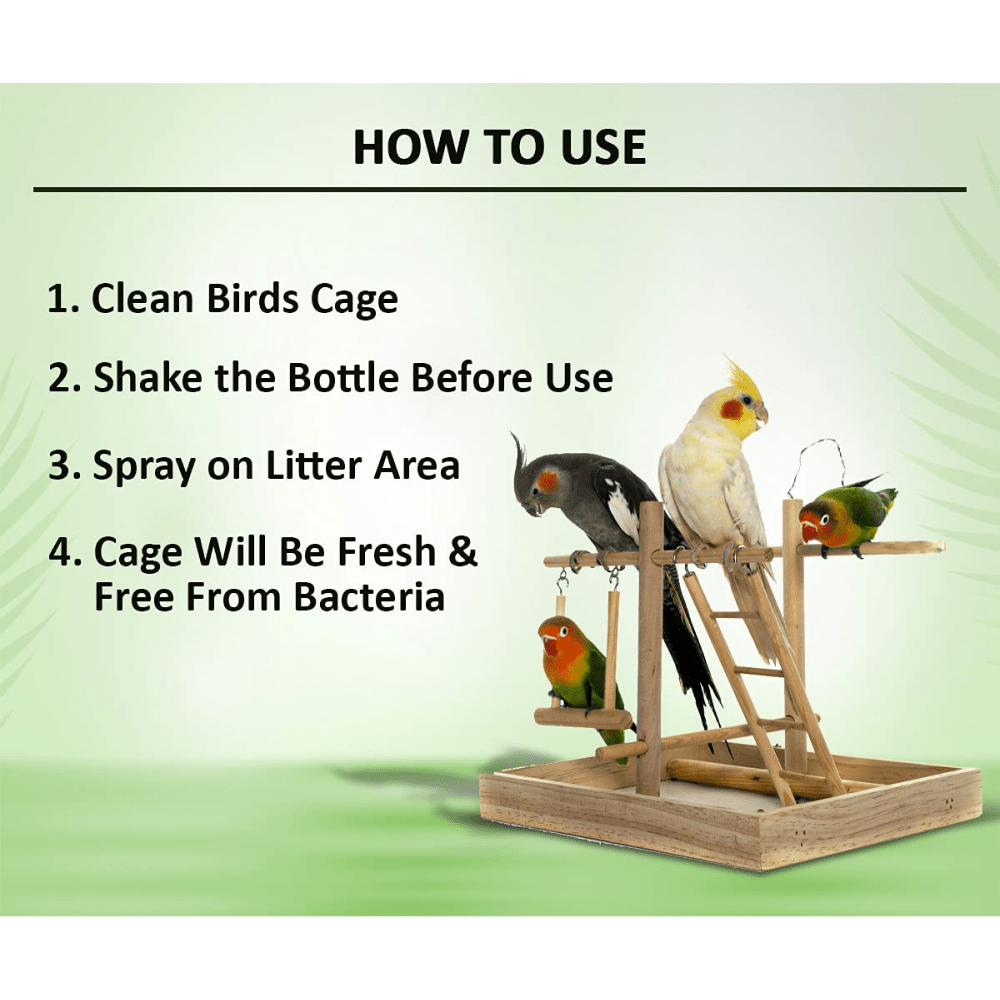 HOW TO USE

1. Clean Birds Cage

2. Shake the Bottle Before Use

3. Spray on Litter Area

4. Cage Will Be Fresh & Free From Bacteria