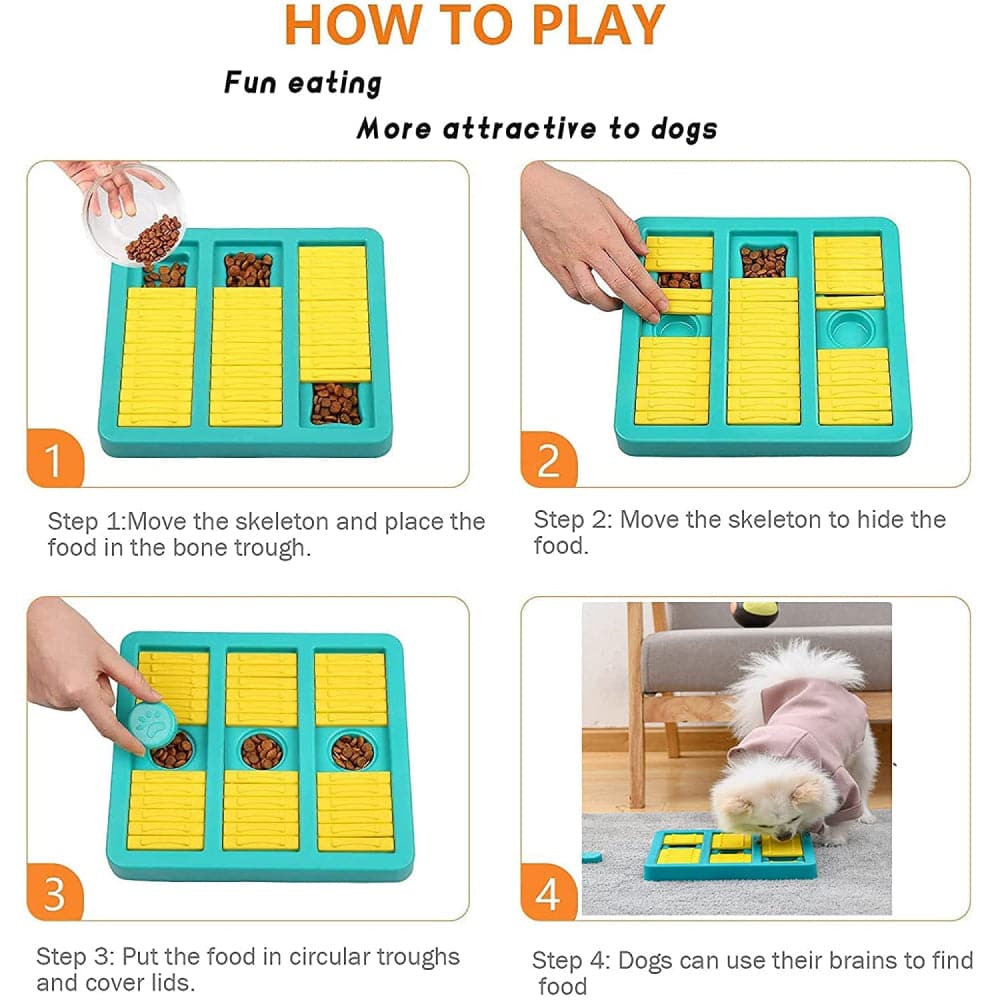 HOW TO PLAY

Fun eating

More attractive to dogs

1

Step 1:Move the skeleton and place the food in the bone trough.

2

Step 2: Move the skeleton to hide the food.

3

Step 3: Put the food in circular troughs and cover lids.

4

Step 4: Dogs can use their brains to find food