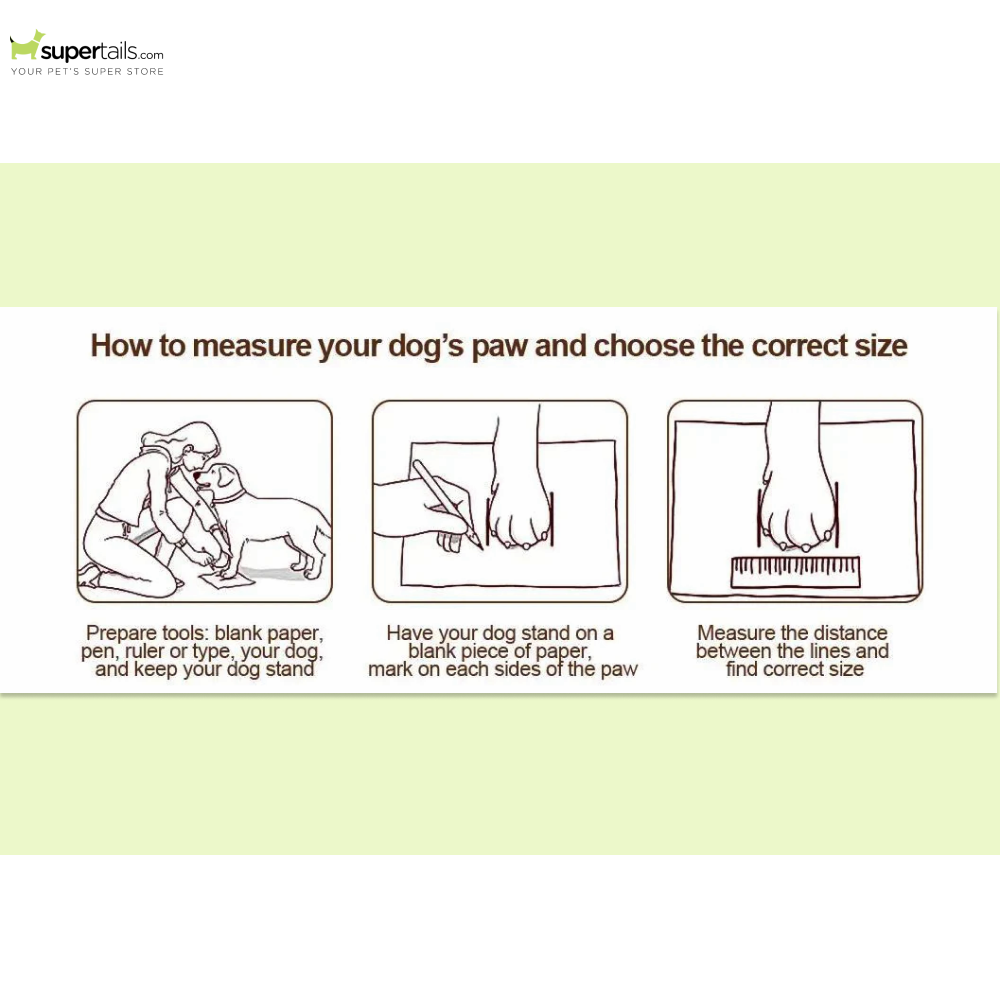 supertails.com
YOUR PET'S SUPER STORE

How to measure your dog's paw and choose the correct size

Prepare tools: blank paper, pen, ruler or type, your dog, and keep your dog stand

Have your dog stand on a blank piece of paper, mark on each sides of the paw

Measure the distance between the lines and find correct size