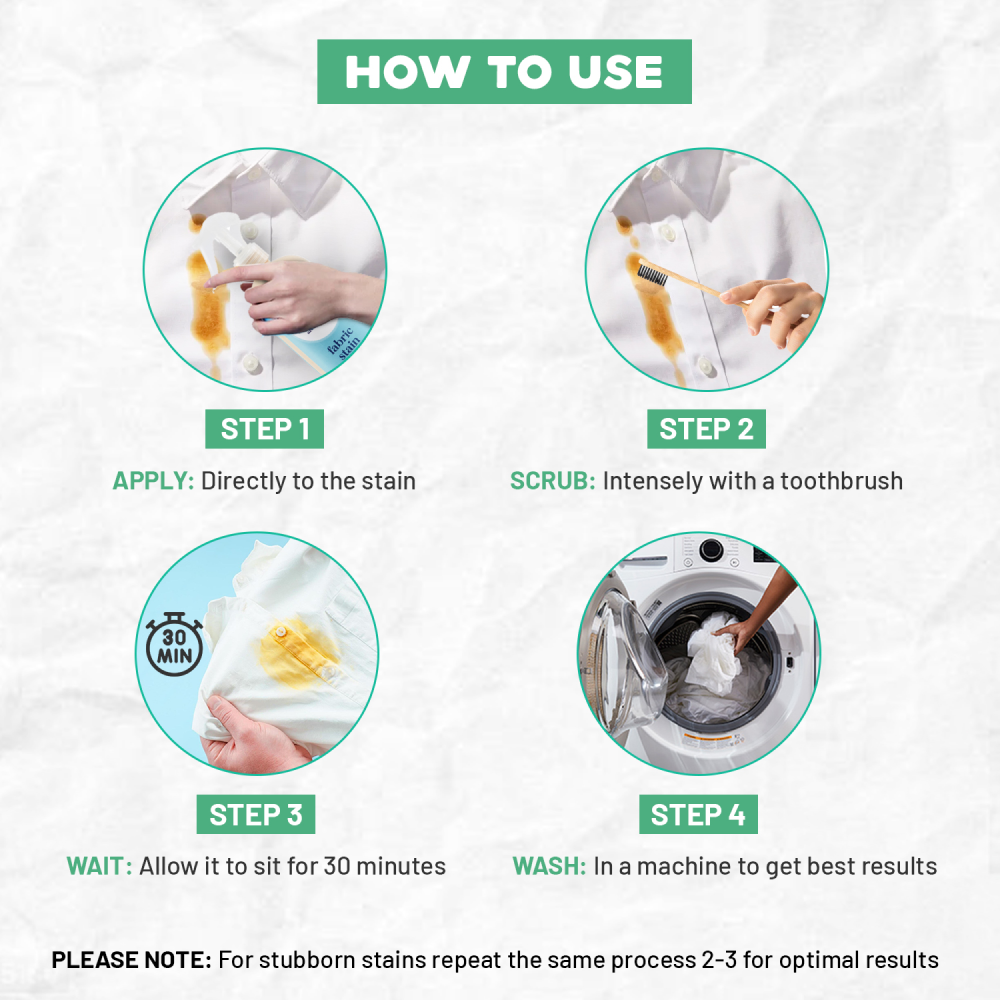 HOW TO USE

fabric stain

STEP 1

APPLY: Directly to the stain

STEP 2

SCRUB: Intensely with a toothbrush

30 MIN

STEP 3

WAIT: Allow it to sit for 30 minutes

STEP 4

WASH: In a machine to get best results

PLEASE NOTE: For stubborn stains repeat the same process 2-3 for optimal results