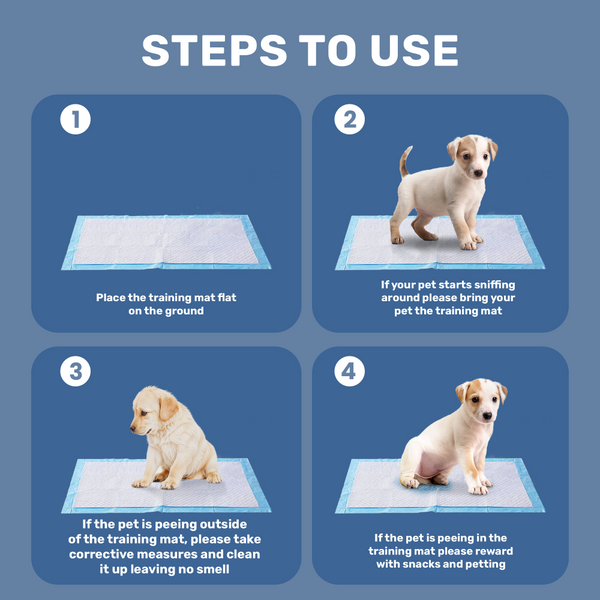 STEPS TO USE

1

Place the training mat flat on the ground

2

If your pet starts sniffing around please bring your pet the training mat

3

If the pet is peeing outside of the training mat, please take corrective measures and clean it up leaving no smell

4

If the pet is peeing in the training mat please reward with snacks and petting