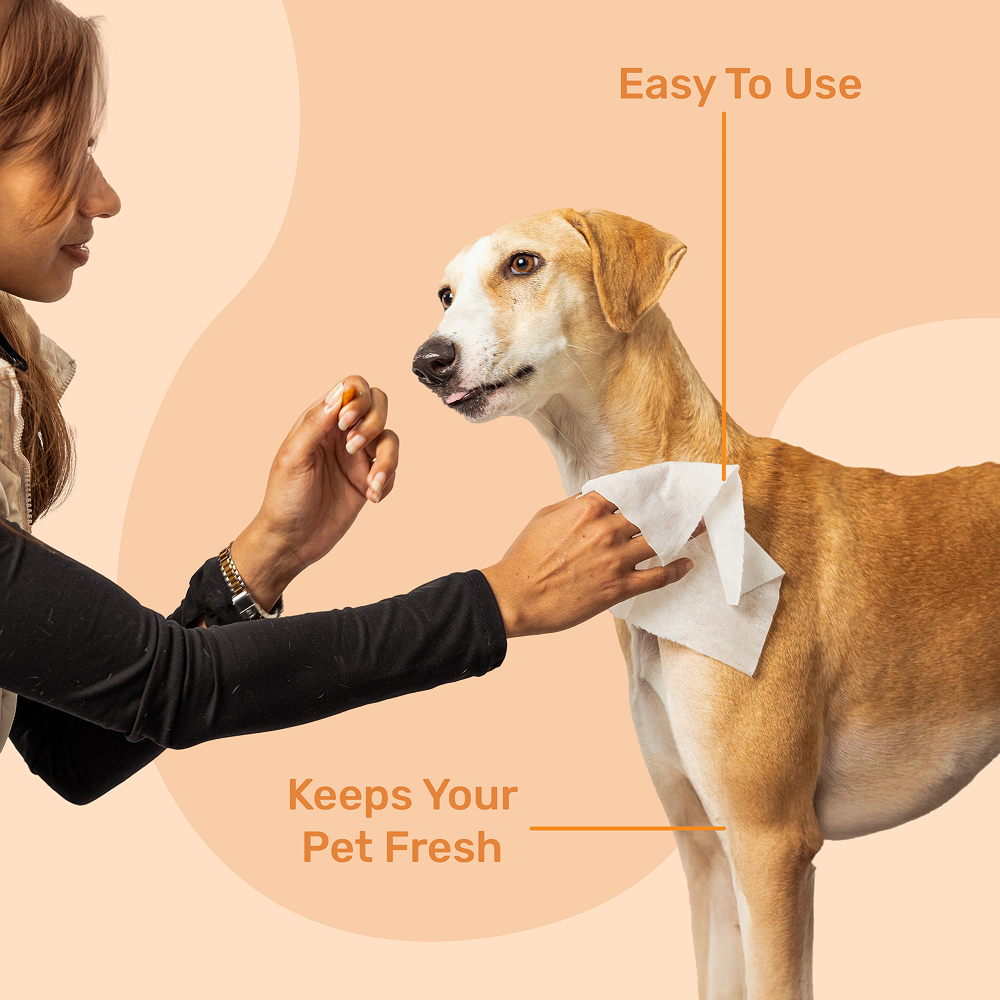 Easy To Use

Keeps Your Pet Fresh