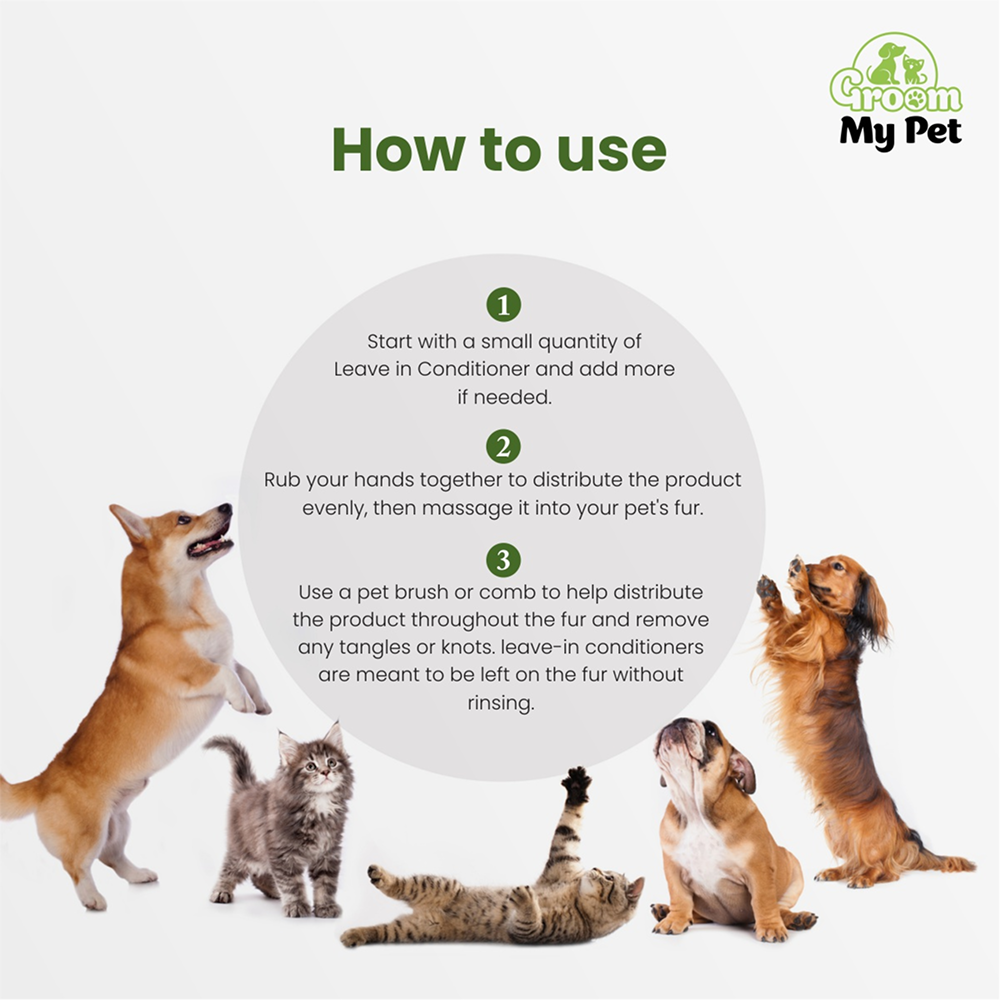 Groom My Pet

How to use

1
Start with a small quantity of Leave in Conditioner and add more if needed.

2
Rub your hands together to distribute the product evenly, then massage it into your pet's fur.

3
Use a pet brush or comb to help distribute the product throughout the fur and remove any tangles or knots. leave-in conditioners are meant to be left on the fur without rinsing.