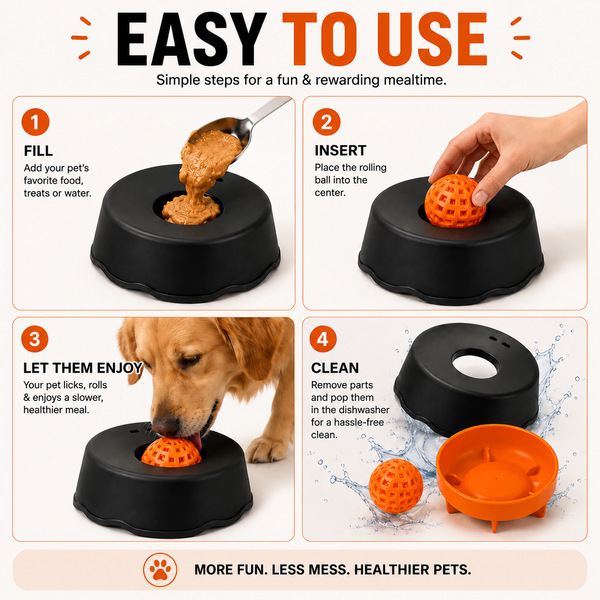 EASY TO USE

Simple steps for a fun & rewarding mealtime.

1

FILL

Add your pet's favorite food, treats or water.

2

INSERT

Place the rolling ball into the center.

3

LET THEM ENJOY

Your pet licks, rolls & enjoys a slower, healthier meal.

4

CLEAN

Remove parts and pop them in the dishwasher for a hassle-free clean.

MORE FUN. LESS MESS. HEALTHIER PETS.