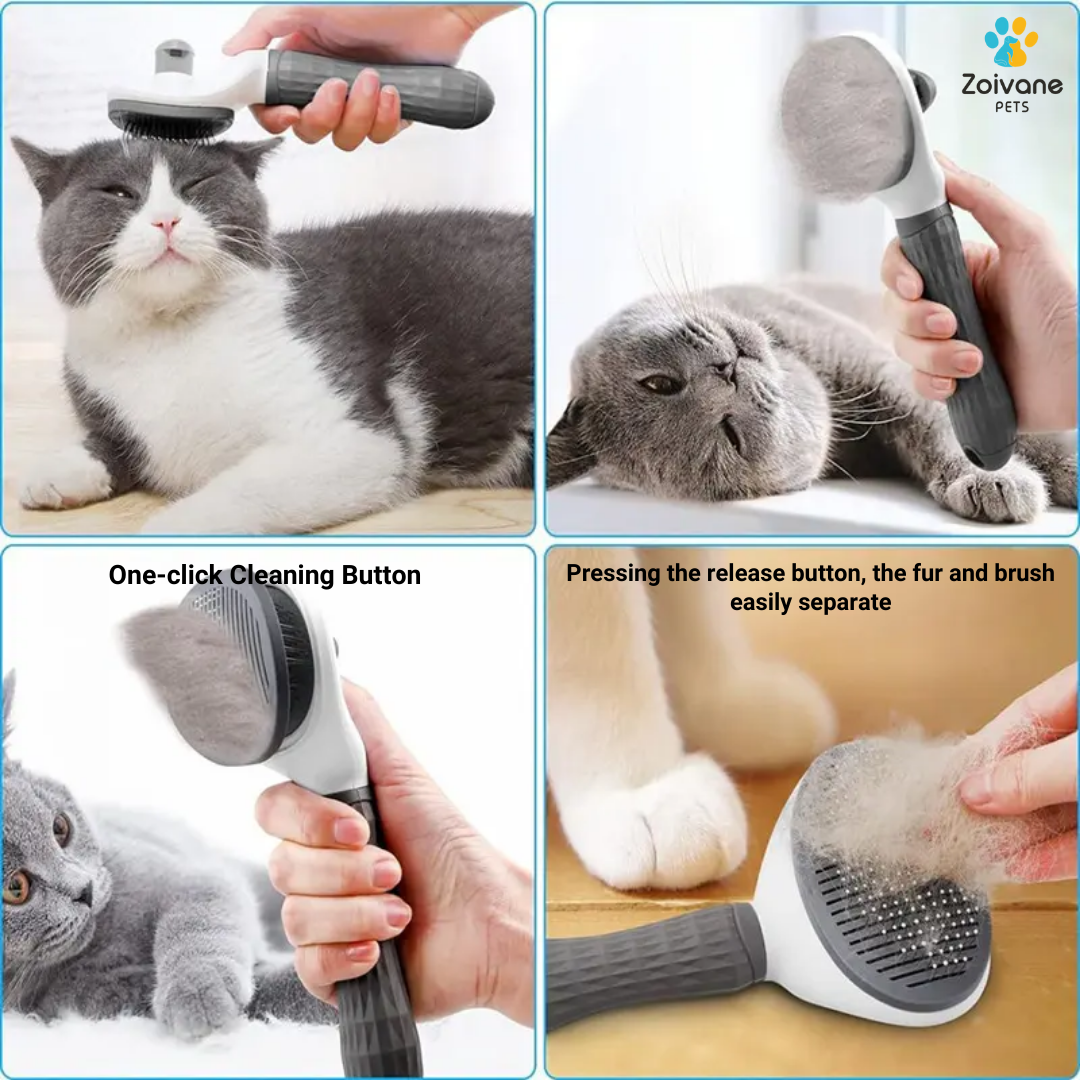 Zoivane
PETS

One-click Cleaning Button

Pressing the release button, the fur and brush easily separate