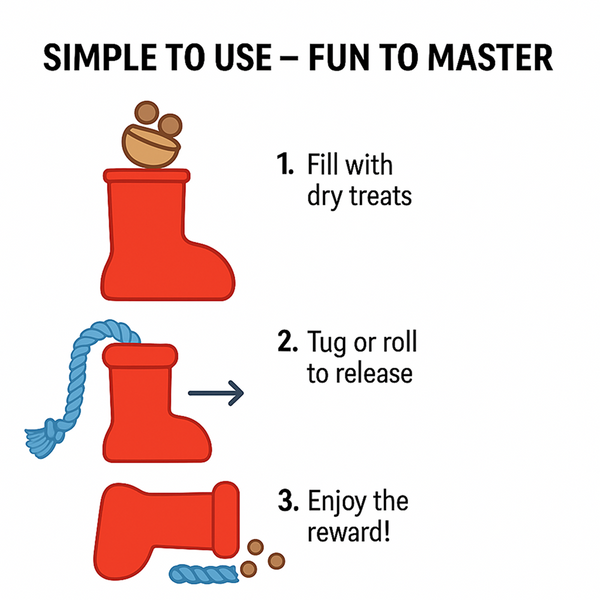 SIMPLE TO USE – FUN TO MASTER

1. Fill with dry treats

2. Tug or roll to release

3. Enjoy the reward!