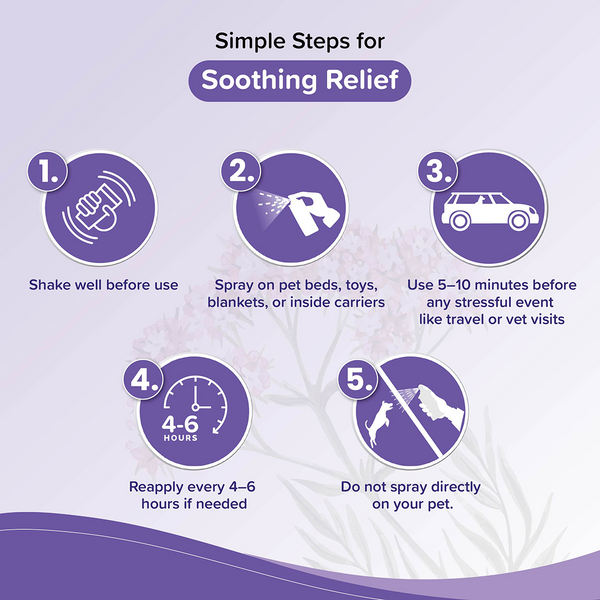 Simple Steps for

Soothing Relief

1.

Shake well before use

2.

Spray on pet beds, toys, blankets, or inside carriers

3.

Use 5–10 minutes before any stressful event like travel or vet visits

4.

4-6 HOURS

Reapply every 4–6 hours if needed

5.

Do not spray directly on your pet.