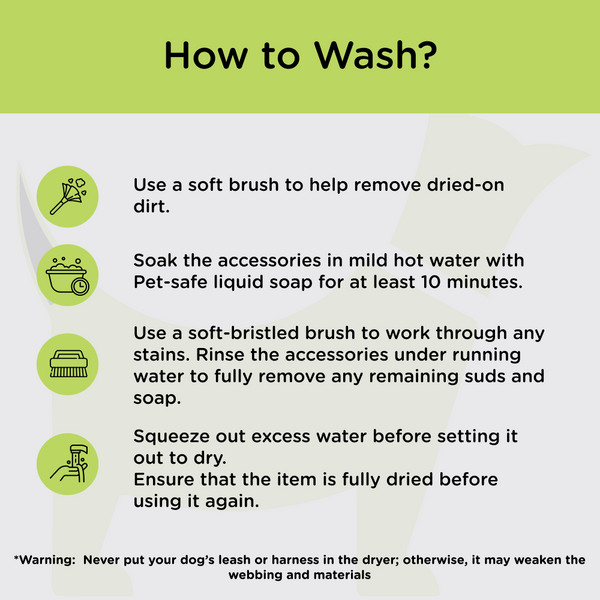 How to Wash?

Use a soft brush to help remove dried-on dirt.

Soak the accessories in mild hot water with Pet-safe liquid soap for at least 10 minutes.

Use a soft-bristled brush to work through any stains. Rinse the accessories under running water to fully remove any remaining suds and soap.

Squeeze out excess water before setting it out to dry.
Ensure that the item is fully dried before using it again.

*Warning: Never put your dog's leash or harness in the dryer; otherwise, it may weaken the webbing and materials