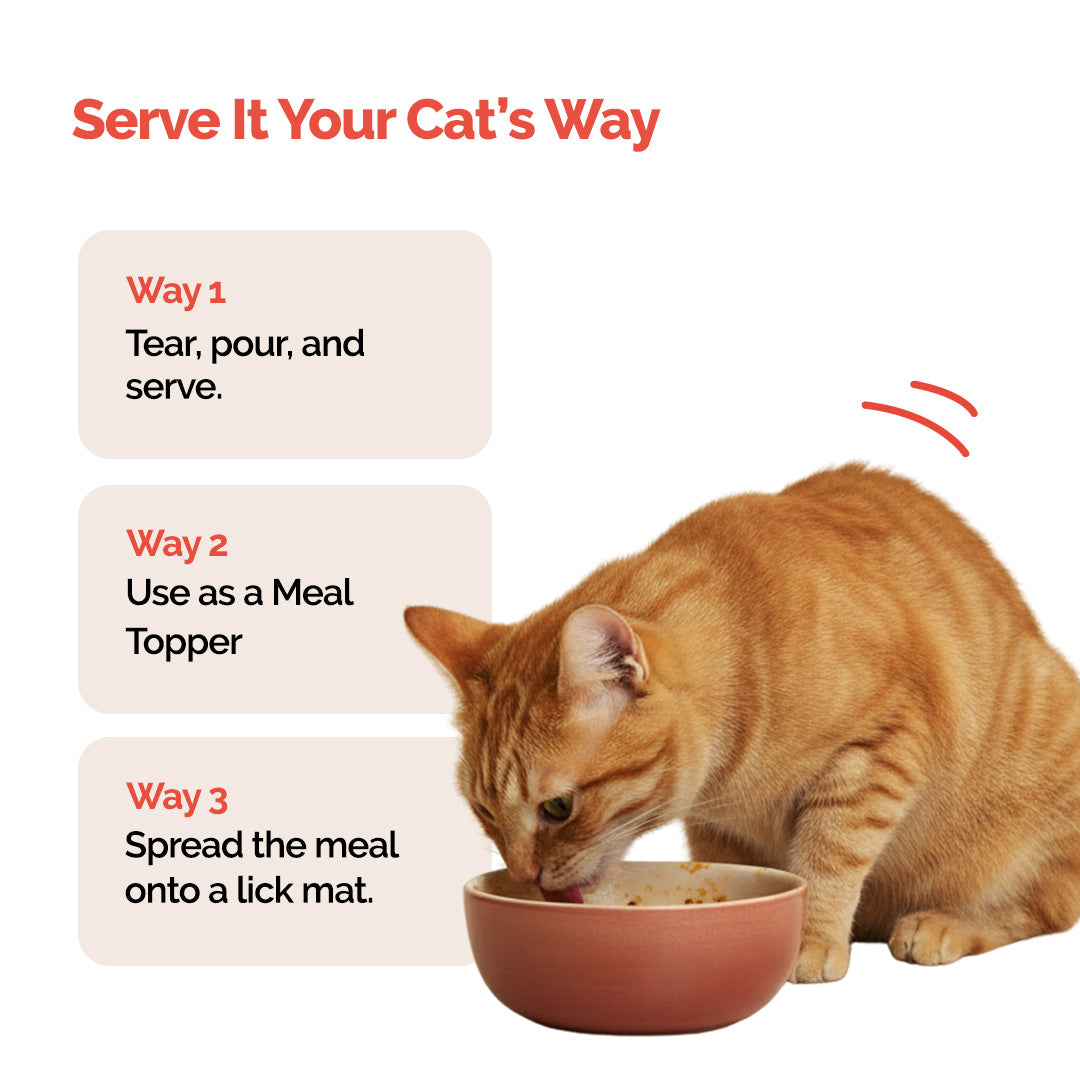 Serve It Your Cat's Way

Way 1
Tear, pour, and serve.

Way 2
Use as a Meal Topper

Way 3
Spread the meal onto a lick mat.