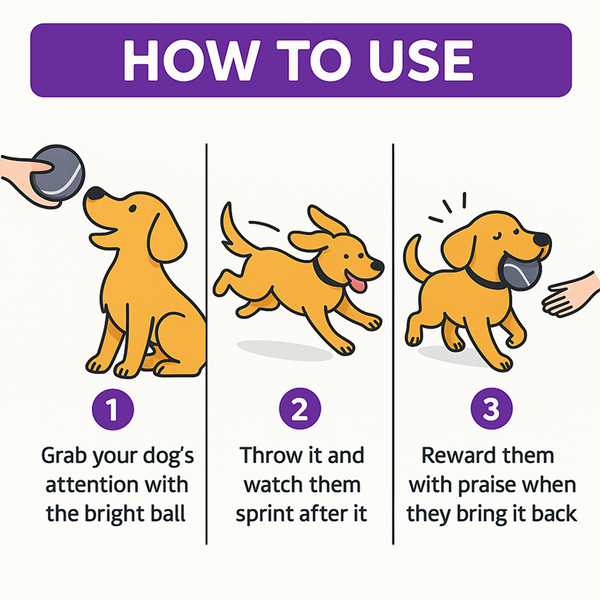 HOW TO USE

1
Grab your dog's attention with the bright ball

2
Throw it and watch them sprint after it

3
Reward them with praise when they bring it back