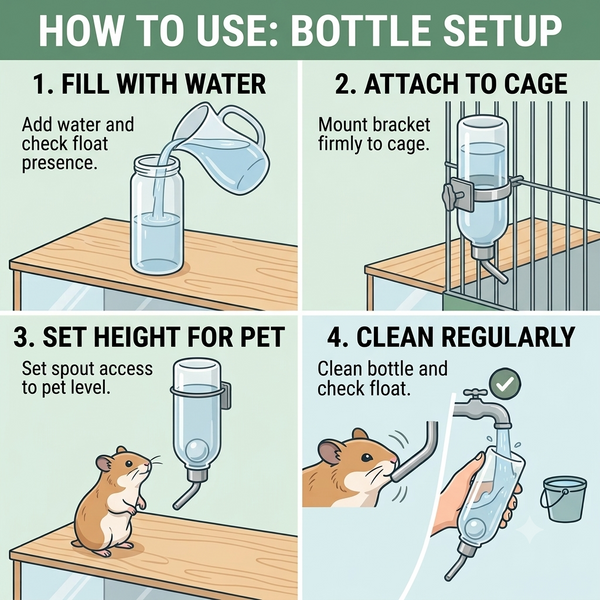 HOW TO USE: BOTTLE SETUP

1. FILL WITH WATER

Add water and check float presence.

2. ATTACH TO CAGE

Mount bracket firmly to cage.

3. SET HEIGHT FOR PET

Set spout access to pet level.

4. CLEAN REGULARLY

Clean bottle and check float.