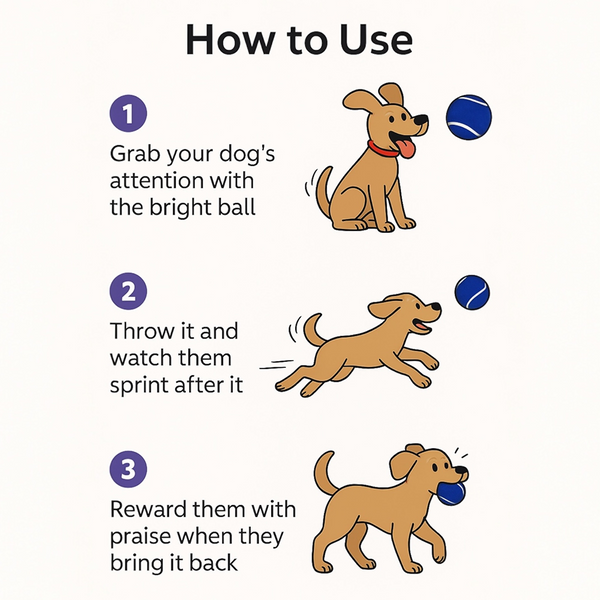 How to Use

1

Grab your dog's attention with the bright ball

2

Throw it and watch them sprint after it

3

Reward them with praise when they bring it back