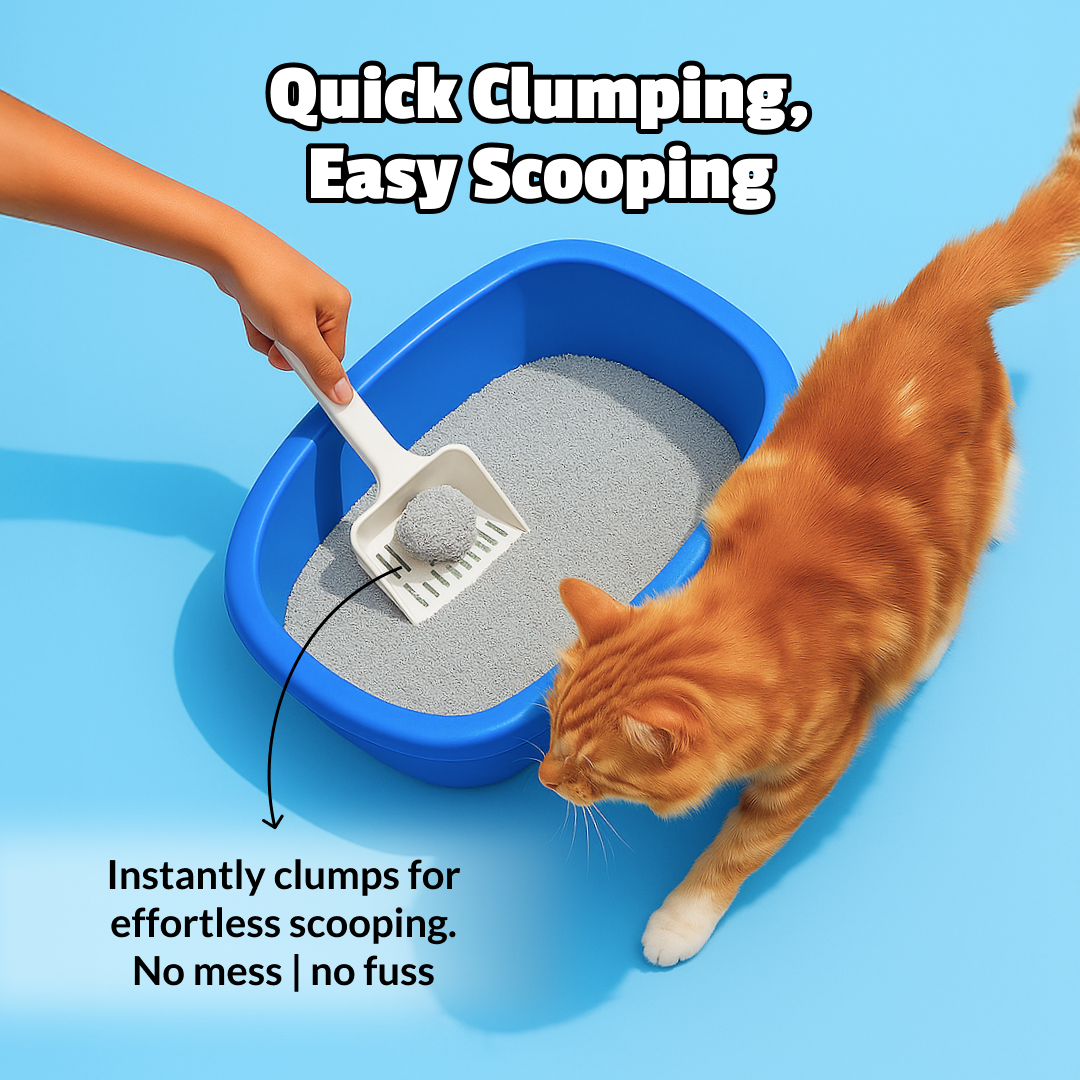 Quick Clumping,
Easy Scooping

Instantly clumps for effortless scooping.
No mess | no fuss