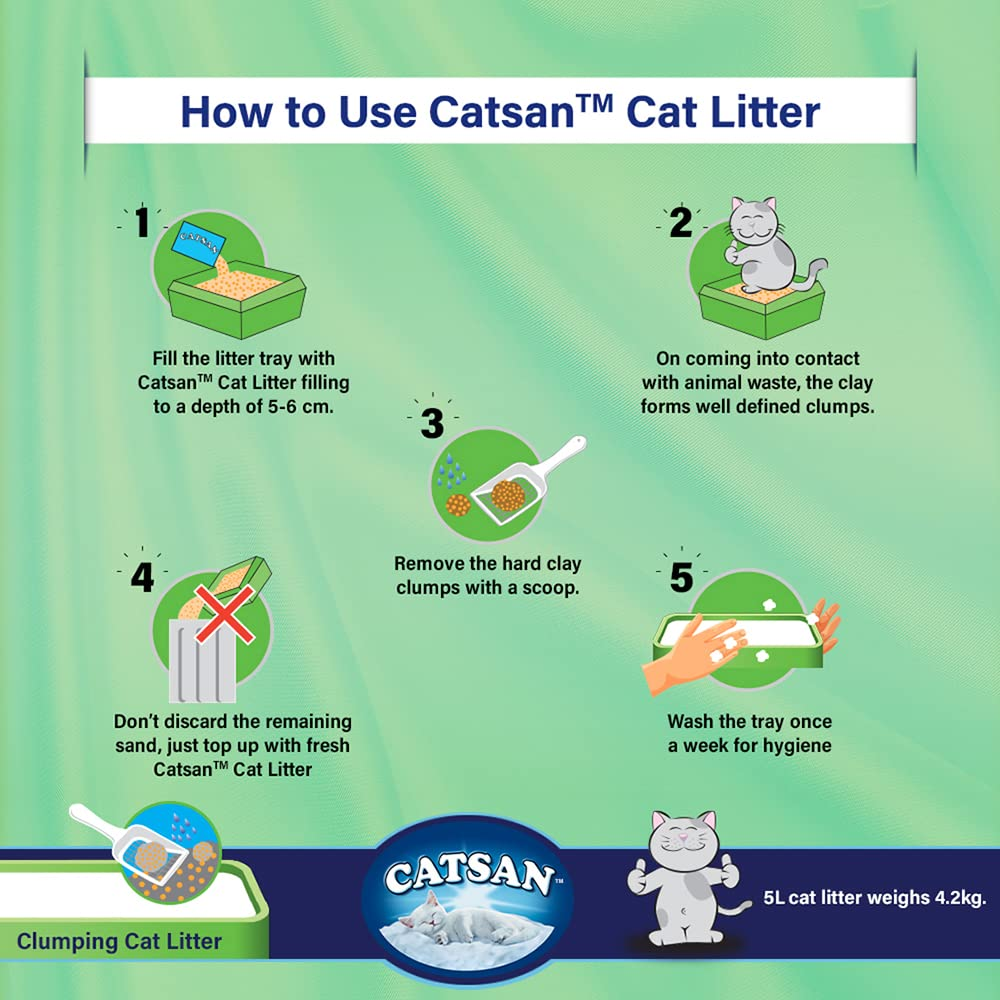 How to Use Catsan™ Cat Litter

1

CATSAN

Fill the litter tray with Catsan™ Cat Litter filling to a depth of 5-6 cm.

2

On coming into contact with animal waste, the clay forms well defined clumps.

3

Remove the hard clay clumps with a scoop.

4

Don't discard the remaining sand, just top up with fresh Catsan™ Cat Litter

5

Wash the tray once a week for hygiene

Clumping Cat Litter

CATSAN™

5L cat litter weighs 4.2kg.