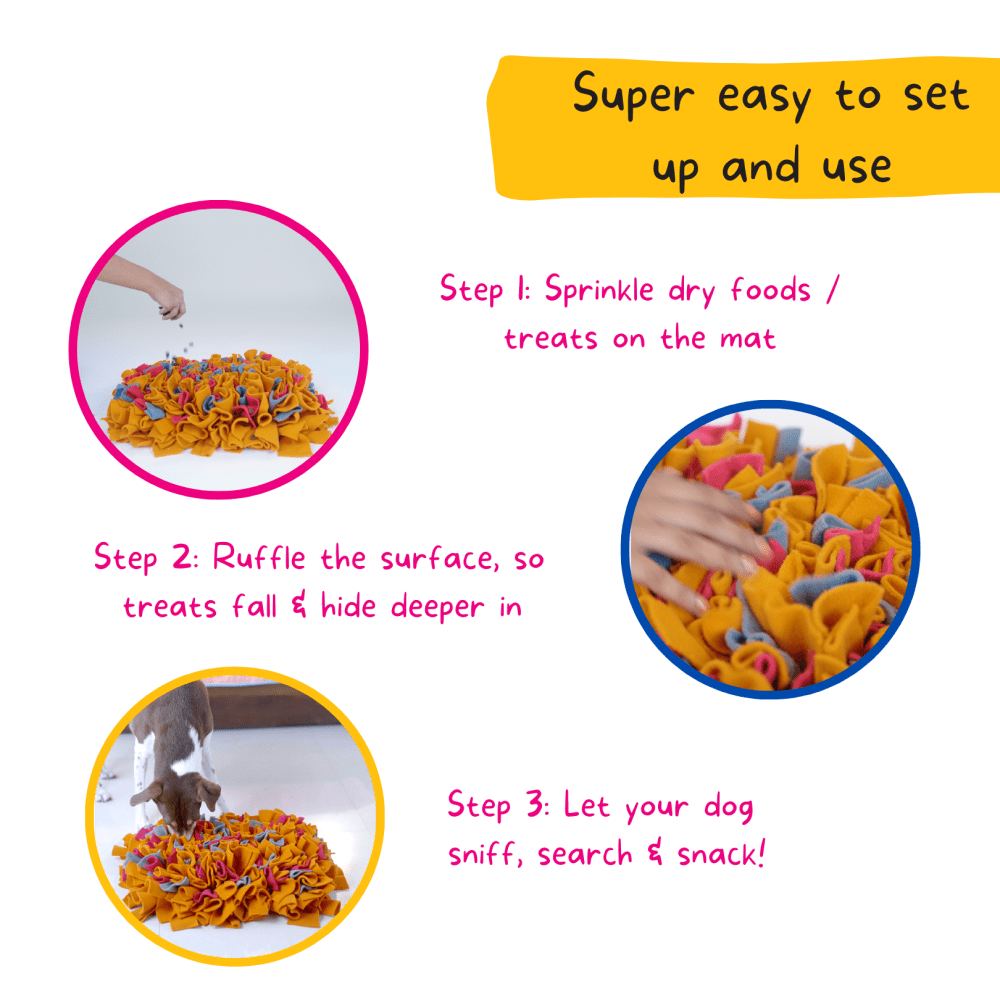 Super easy to set up and use

Step 1: Sprinkle dry foods / treats on the mat

Step 2: Ruffle the surface, so treats fall & hide deeper in

Step 3: Let your dog sniff, search & snack!